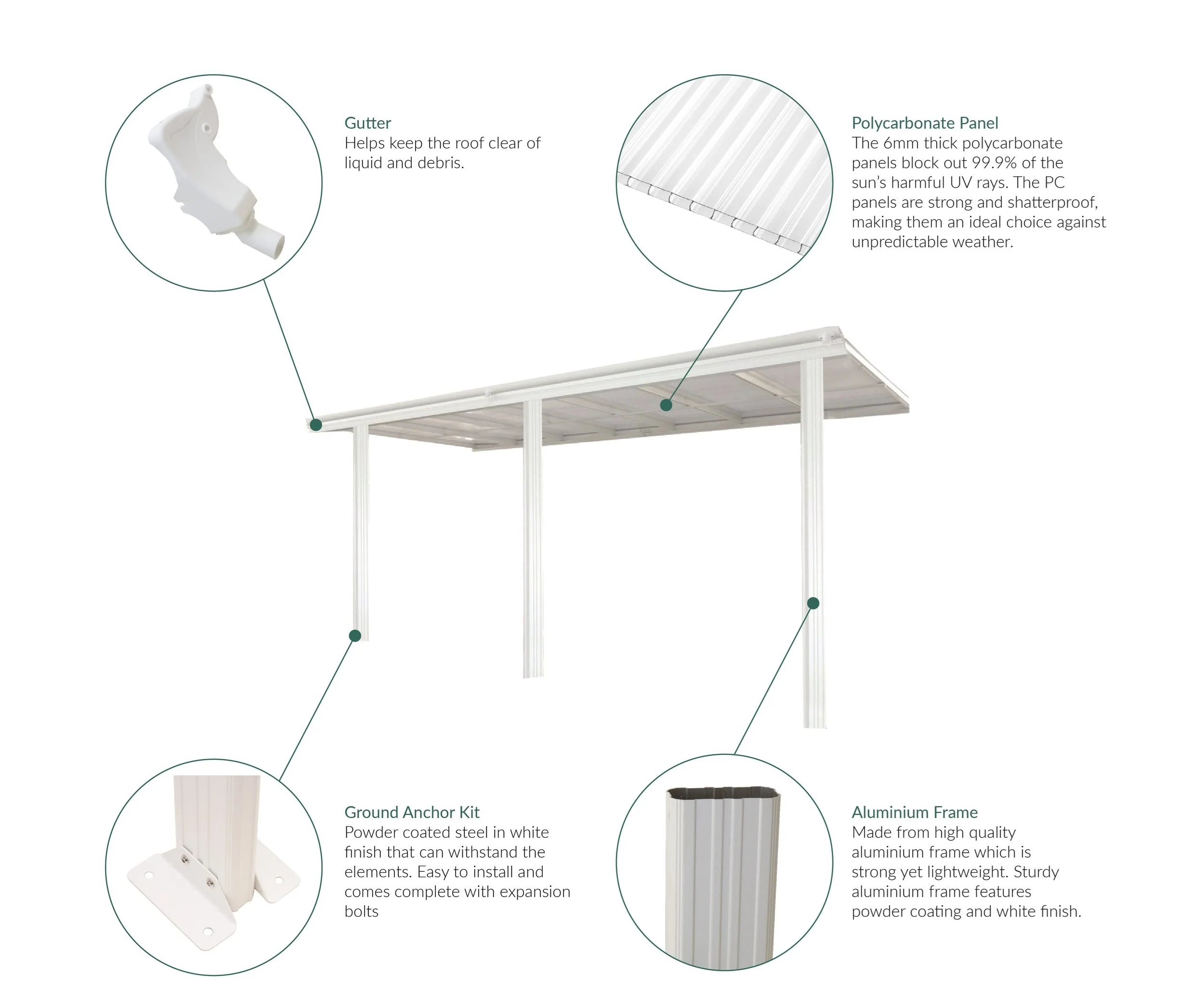 Gutter
Helps keep the roof clear of liquid and debris.

Polycarbonate Panel
The 6mm thick polycarbonate panels block out 99.9% of the sun's harmful UV rays. The PC panels are strong and shatterproof, making them an ideal choice against unpredictable weather.

Ground Anchor Kit
Powder coated steel in white finish that can withstand the elements. Easy to install and comes complete with expansion bolts

Aluminium Frame
Made from high quality aluminium frame which is strong yet lightweight. Sturdy aluminium frame features powder coating and white finish.